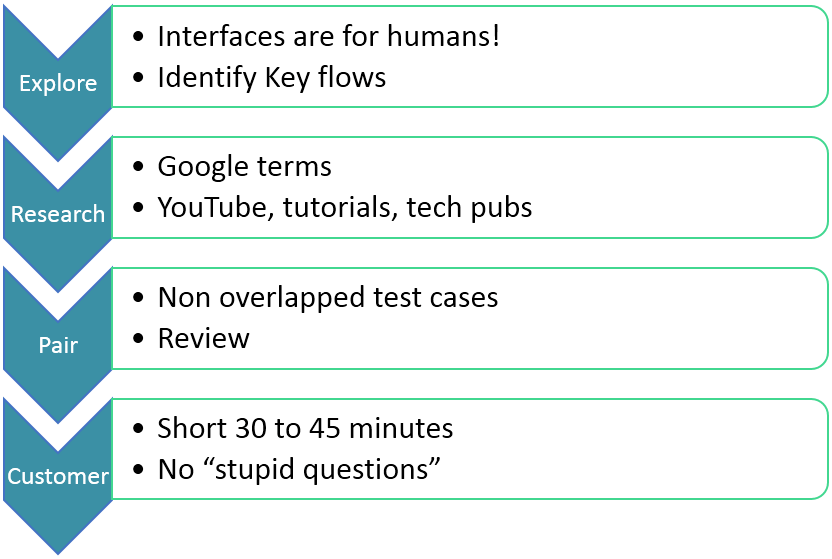 Explore
• Interfaces are for humans!
• Identify Key flows

Research
• Google terms
• YouTube, tutorials, tech pubs

Pair
• Non overlapped test cases
• Review

Customer
• Short 30 to 45 minutes
• No “stupid questions”